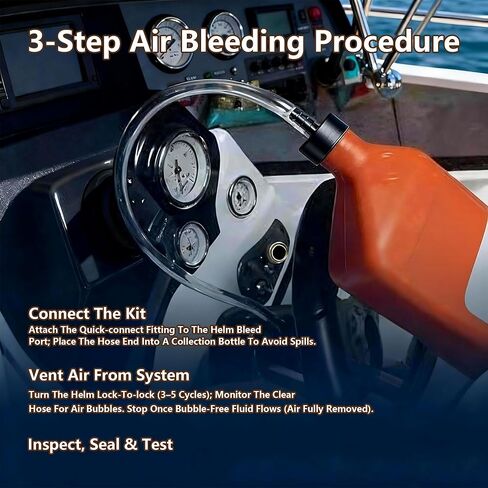 3-Step Air Bleeding Procedure

Connect The Kit
Attach The Quick-connect Fitting To The Helm Bleed Port; Place The Hose End Into A Collection Bottle To Avoid Spills.

Vent Air From System
Turn The Helm Lock-To-lock (3–5 Cycles); Monitor The Clear Hose For Air Bubbles. Stop Once Bubble-Free Fluid Flows (Air Fully Removed).

Inspect, Seal & Test