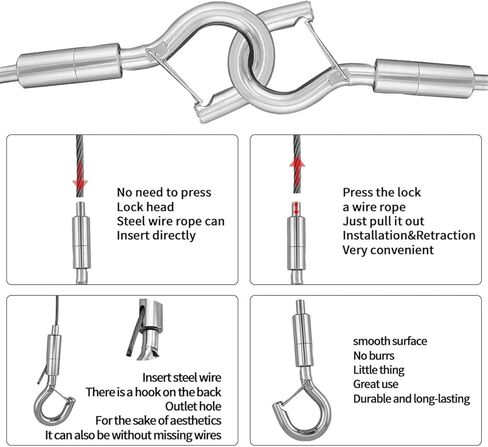 No need to press
Lock head
Steel wire rope can
Insert directly

Press the lock
a wire rope
Just pull it out
Installation&Retraction
Very convenient

Insert steel wire
There is a hook on the back
Outlet hole
For the sake of aesthetics
It can also be without missing wires

smooth surface
No burrs
Little thing
Great use
Durable and long-lasting