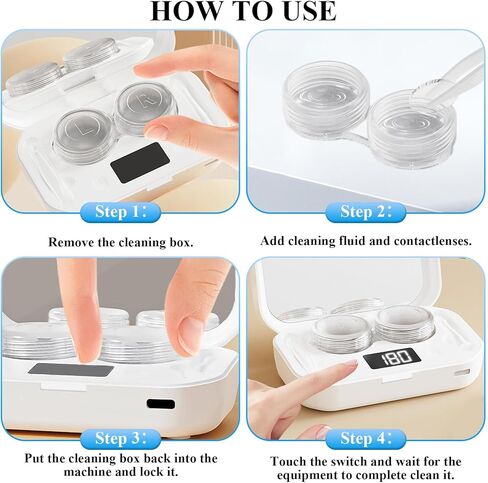 HOW TO USE

L

R

Step 1:

Remove the cleaning box.

Step 2:

Add cleaning fluid and contactlenses.

Step 3:

Put the cleaning box back into the machine and lock it.

180

Step 4:

Touch the switch and wait for the equipment to complete clean it.