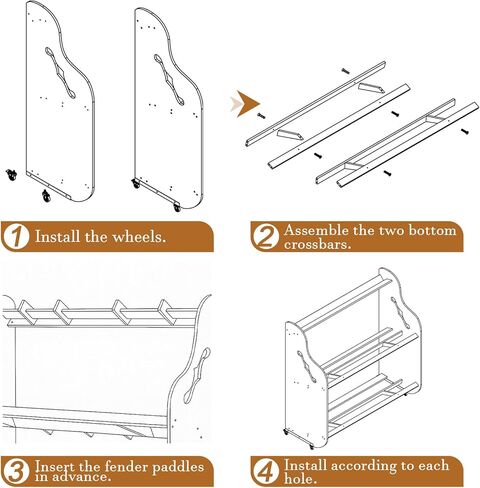 1 Install the wheels.

2 Assemble the two bottom crossbars.

3 Insert the fender paddles in advance.

4 Install according to each hole.