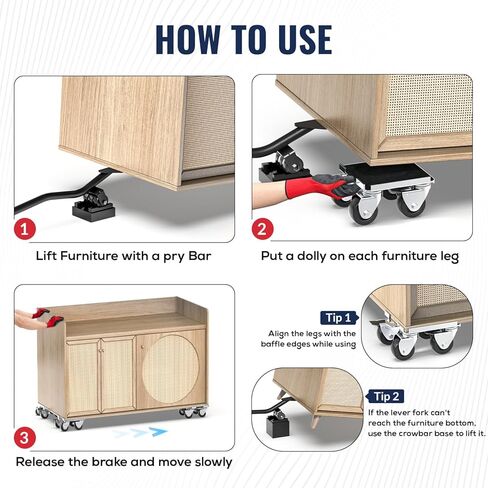 HOW TO USE

1

Lift Furniture with a pry Bar

2

Put a dolly on each furniture leg

3

Release the brake and move slowly

Tip 1

Align the legs with the baffle edges while using

Tip 2

If the lever fork can't reach the furniture bottom, use the crowbar base to lift it.