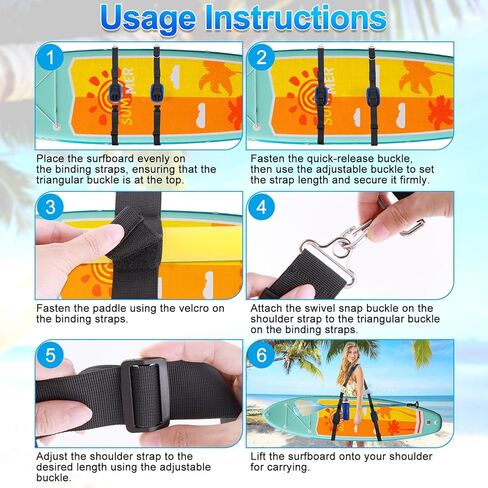 Usage Instructions

1

SUMMER

Place the surfboard evenly on the binding straps, ensuring that the triangular buckle is at the top.

2

SUMMER

Fasten the quick-release buckle, then use the adjustable buckle to set the strap length and secure it firmly.

3

Fasten the paddle using the velcro on the binding straps.

4

Attach the swivel snap buckle on the shoulder strap to the triangular buckle on the binding straps.

5

Adjust the shoulder strap to the desired length using the adjustable buckle.

6

Lift the surfboard onto your shoulder for carrying.