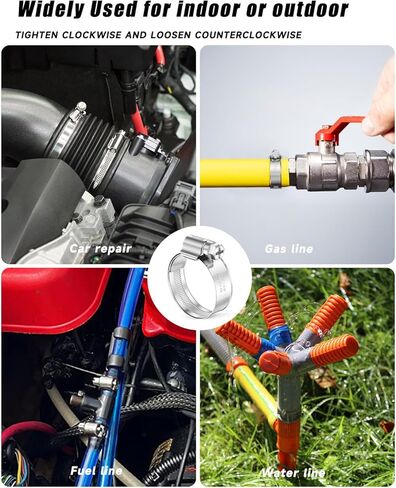 Widely Used for indoor or outdoor

TIGHTEN CLOCKWISE AND LOOSEN COUNTERCLOCKWISE

Car repair

Gas line

Fuel line

Water line