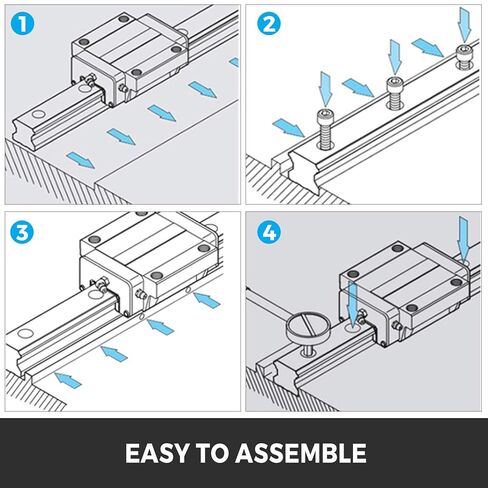 1

2

3

4

EASY TO ASSEMBLE