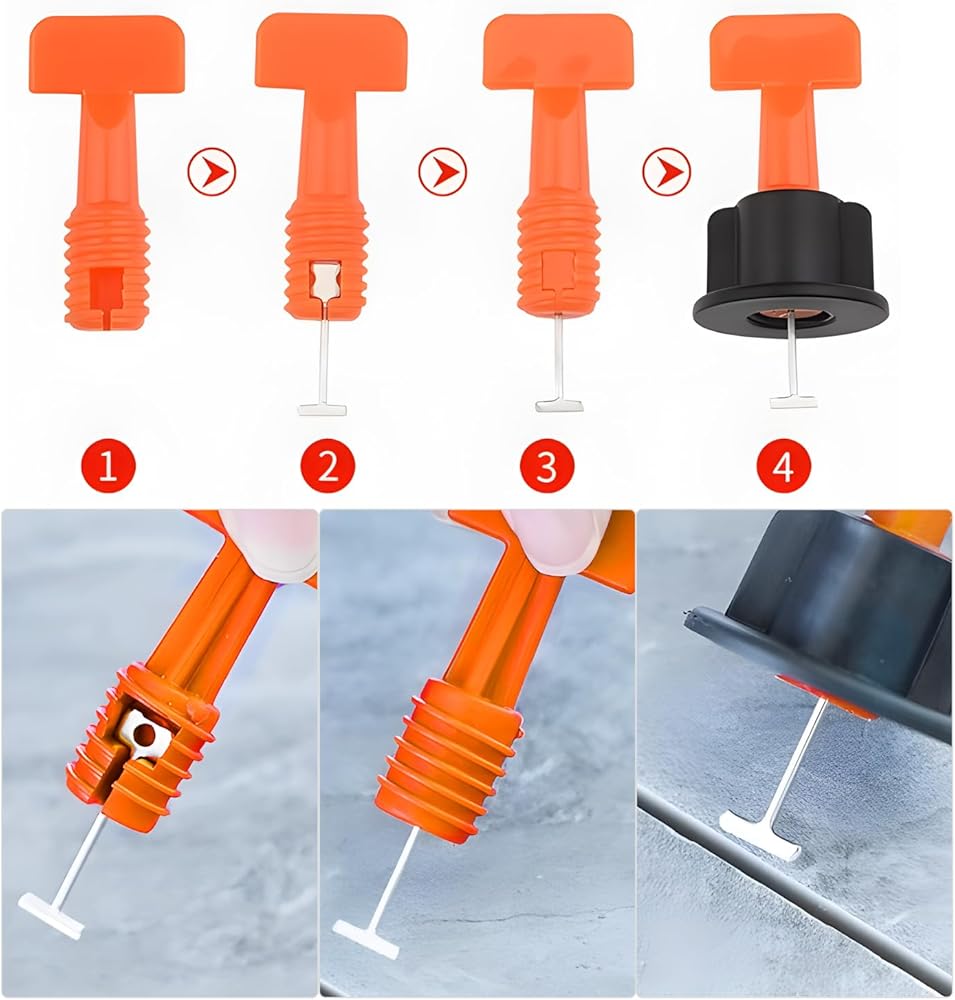 1
2
3
4