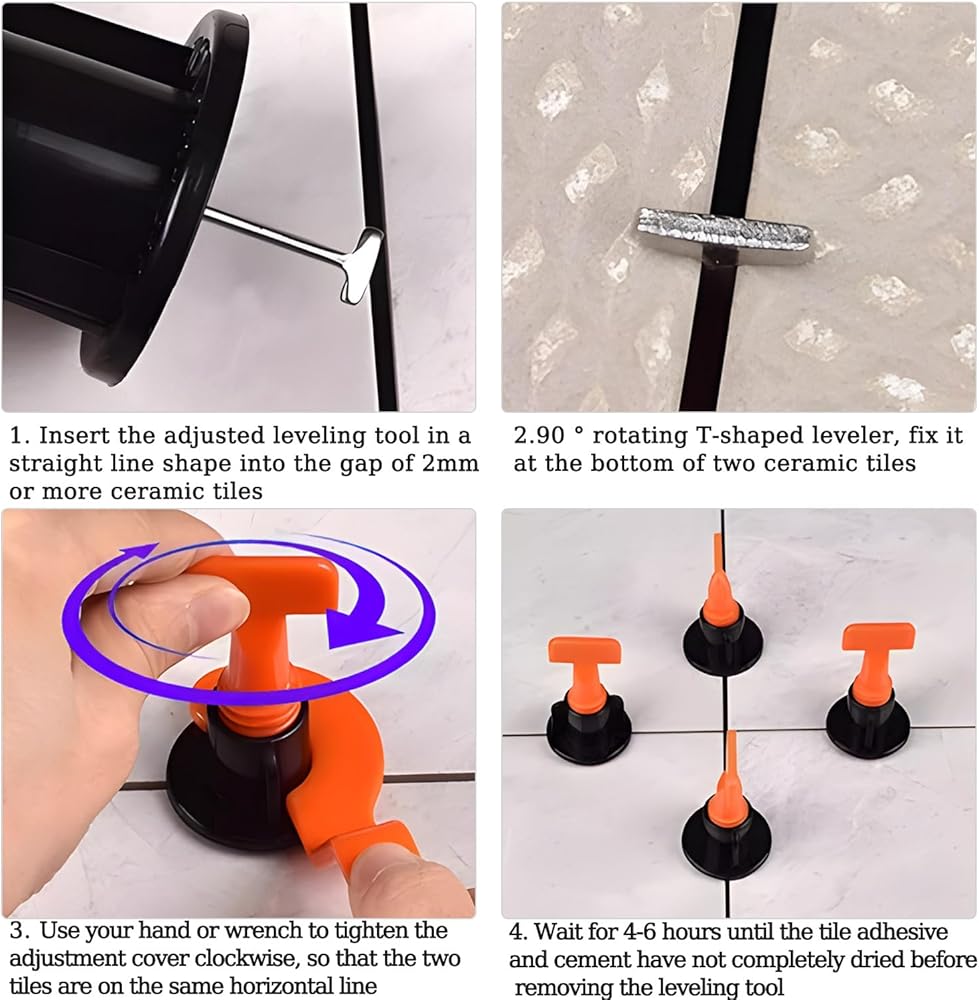 1. Insert the adjusted leveling tool in a straight line shape into the gap of 2mm or more ceramic tiles

2.90 ° rotating T-shaped leveler, fix it at the bottom of two ceramic tiles

3. Use your hand or wrench to tighten the adjustment cover clockwise, so that the two tiles are on the same horizontal line

4. Wait for 4-6 hours until the tile adhesive and cement have not completely dried before removing the leveling tool