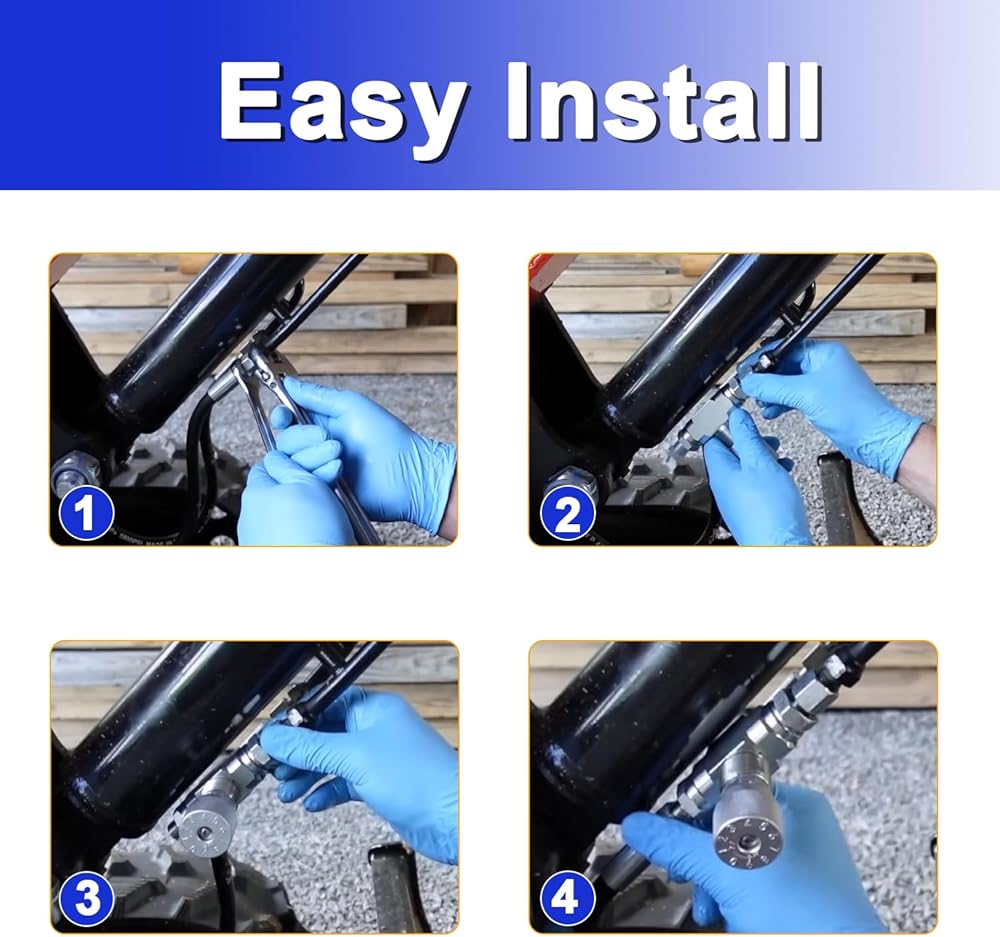 Easy Install

1

2

3

4