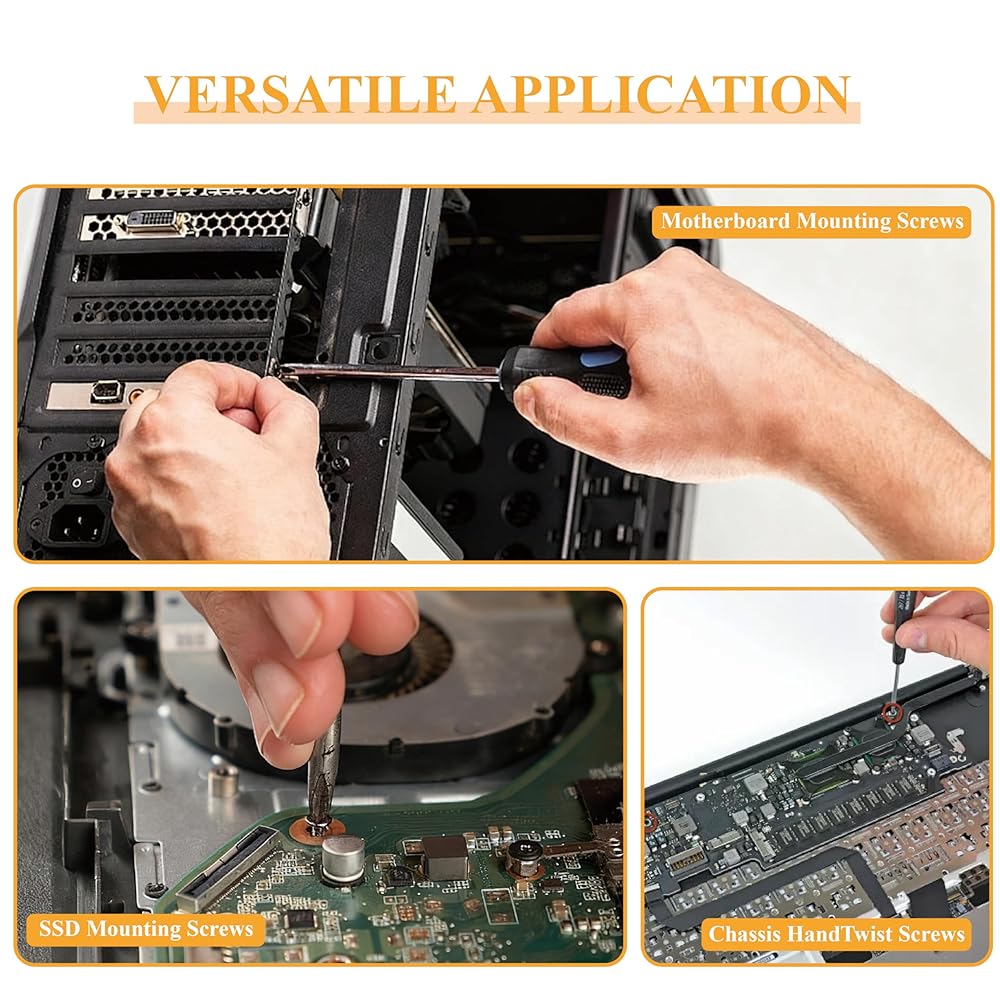 VERSATILE APPLICATION

Motherboard Mounting Screws

SSD Mounting Screws

Chassis HandTwist Screws