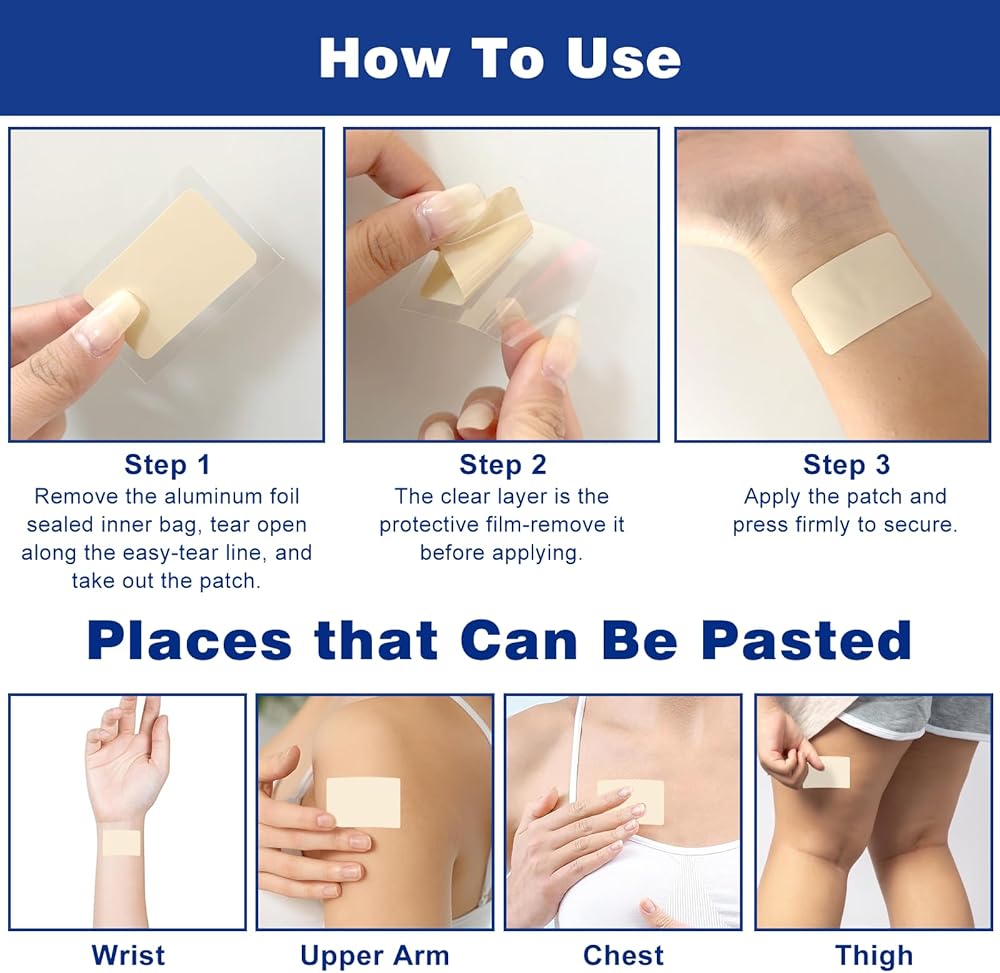 How To Use

Step 1
Remove the aluminum foil sealed inner bag, tear open along the easy-tear line, and take out the patch.

Step 2
The clear layer is the protective film-remove it before applying.

Step 3
Apply the patch and press firmly to secure.

Places that Can Be Pasted

Wrist

Upper Arm

Chest

Thigh