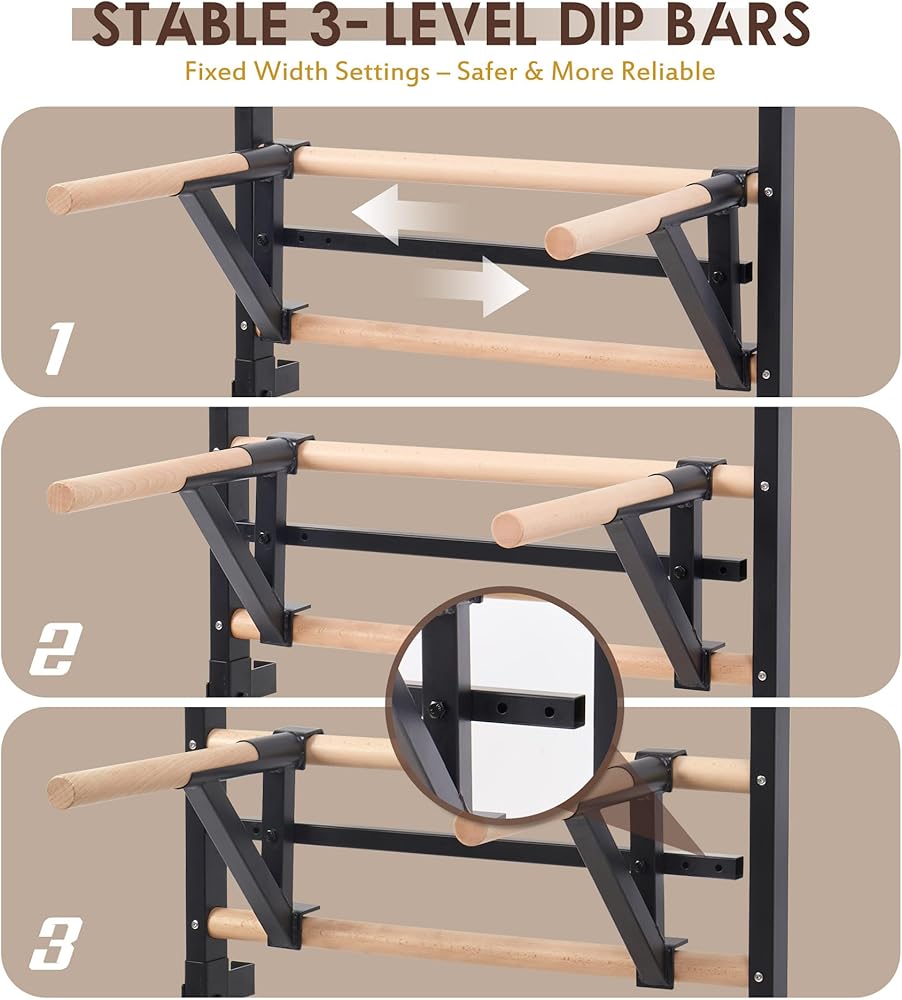 STABLE 3-LEVEL DIP BARS

Fixed Width Settings – Safer & More Reliable

1

2

3