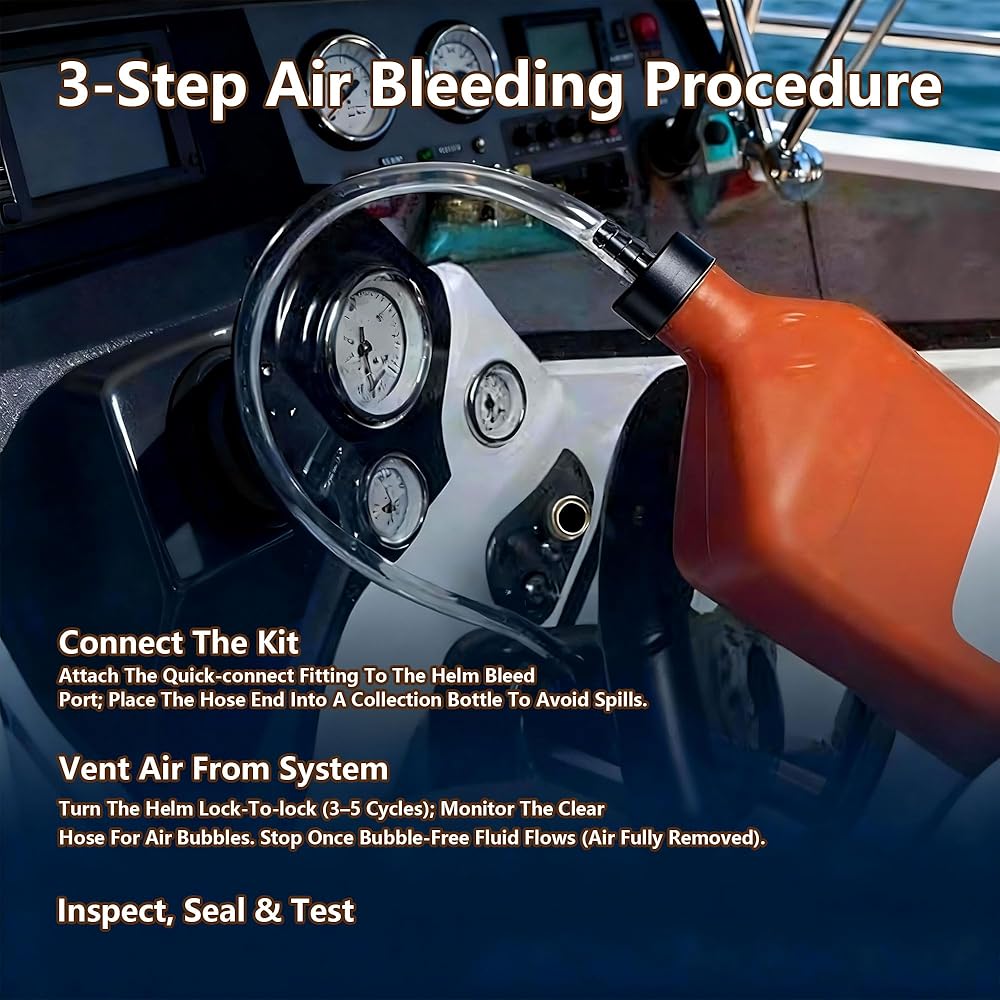 3-Step Air Bleeding Procedure

Connect The Kit
Attach The Quick-connect Fitting To The Helm Bleed Port; Place The Hose End Into A Collection Bottle To Avoid Spills.

Vent Air From System
Turn The Helm Lock-To-lock (3–5 Cycles); Monitor The Clear Hose For Air Bubbles. Stop Once Bubble-Free Fluid Flows (Air Fully Removed).

Inspect, Seal & Test