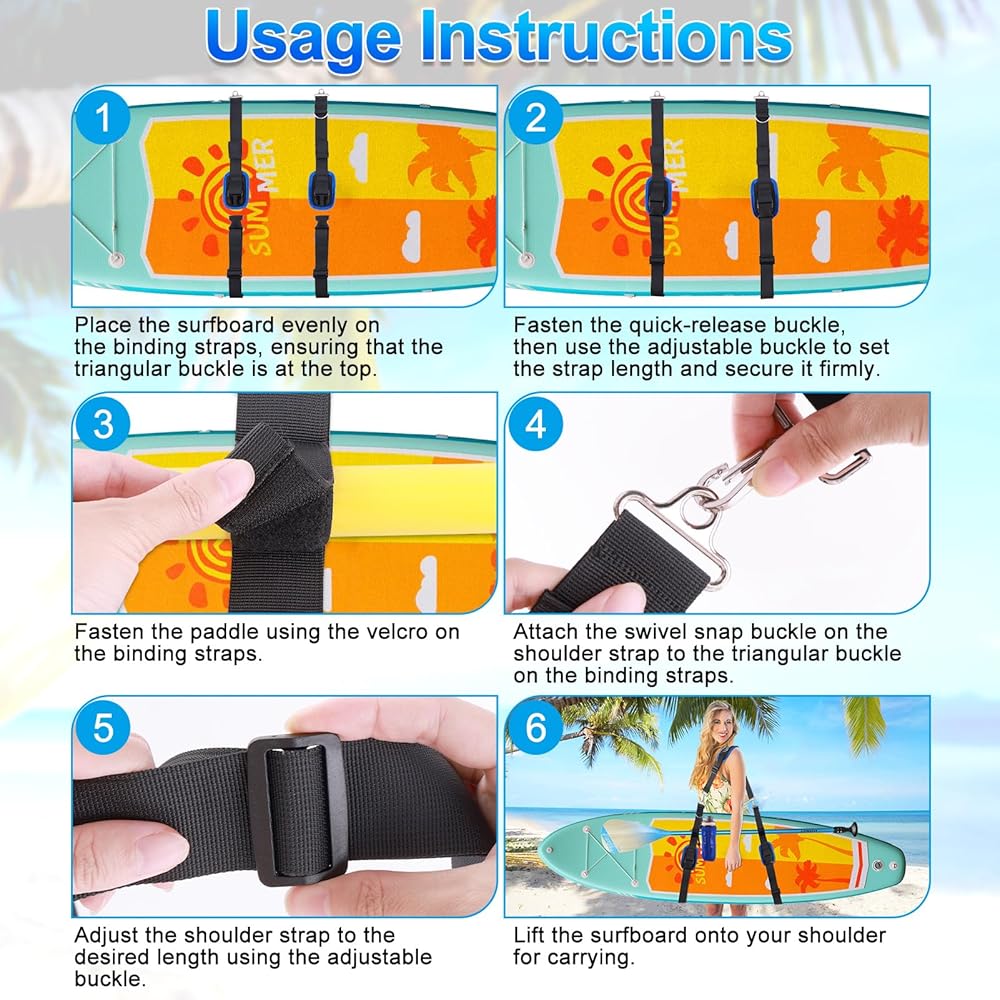 Usage Instructions

1

SUMMER

Place the surfboard evenly on the binding straps, ensuring that the triangular buckle is at the top.

2

SUMMER

Fasten the quick-release buckle, then use the adjustable buckle to set the strap length and secure it firmly.

3

Fasten the paddle using the velcro on the binding straps.

4

Attach the swivel snap buckle on the shoulder strap to the triangular buckle on the binding straps.

5

Adjust the shoulder strap to the desired length using the adjustable buckle.

6

Lift the surfboard onto your shoulder for carrying.