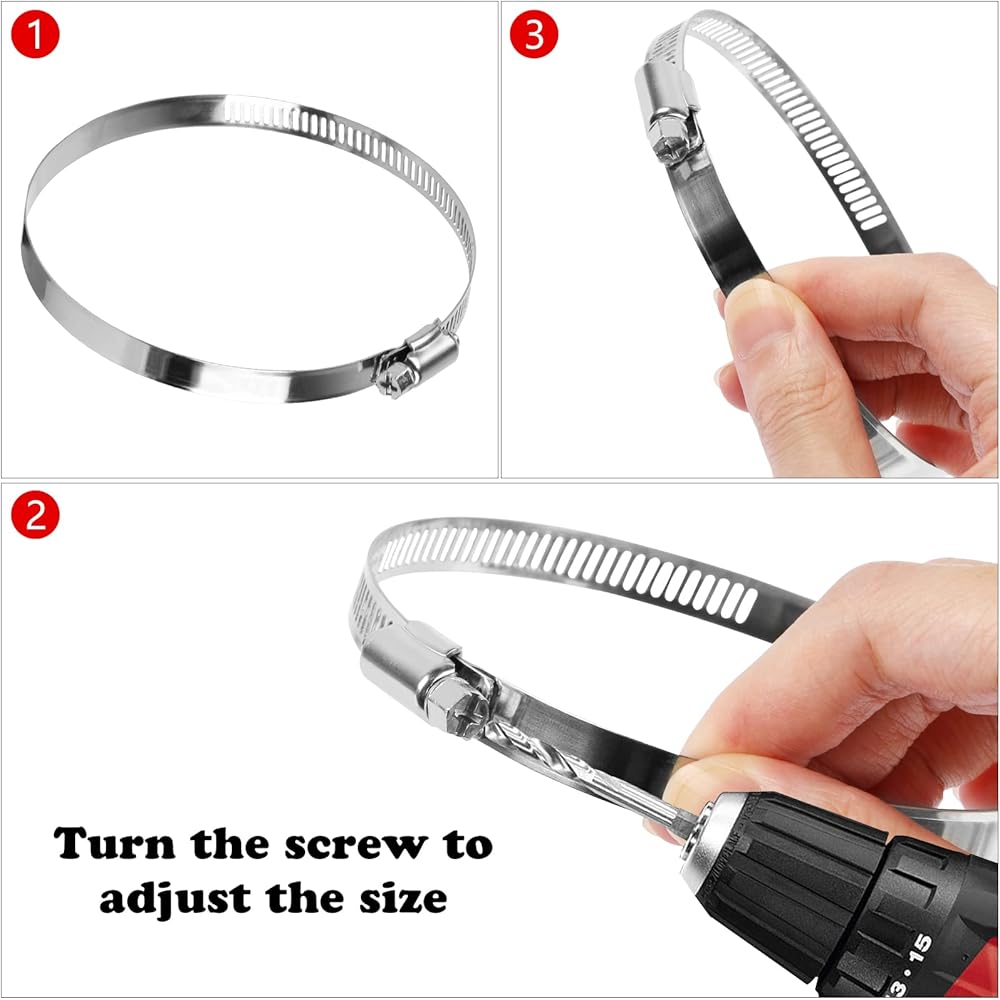 1

3

2

Turn the screw to adjust the size

3 · 15