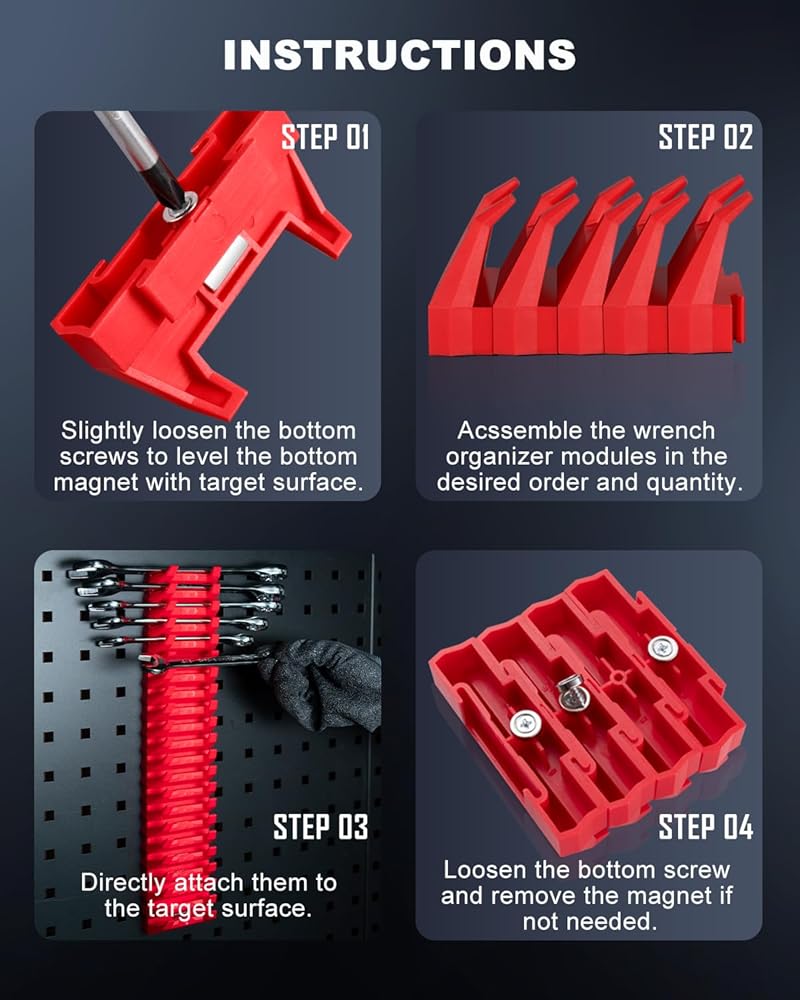 INSTRUCTIONS

STEP 01

Slightly loosen the bottom screws to level the bottom magnet with target surface.

STEP 02

Acssemble the wrench organizer modules in the desired order and quantity.

STEP 03

Directly attach them to the target surface.

STEP 04

Loosen the bottom screw and remove the magnet if not needed.