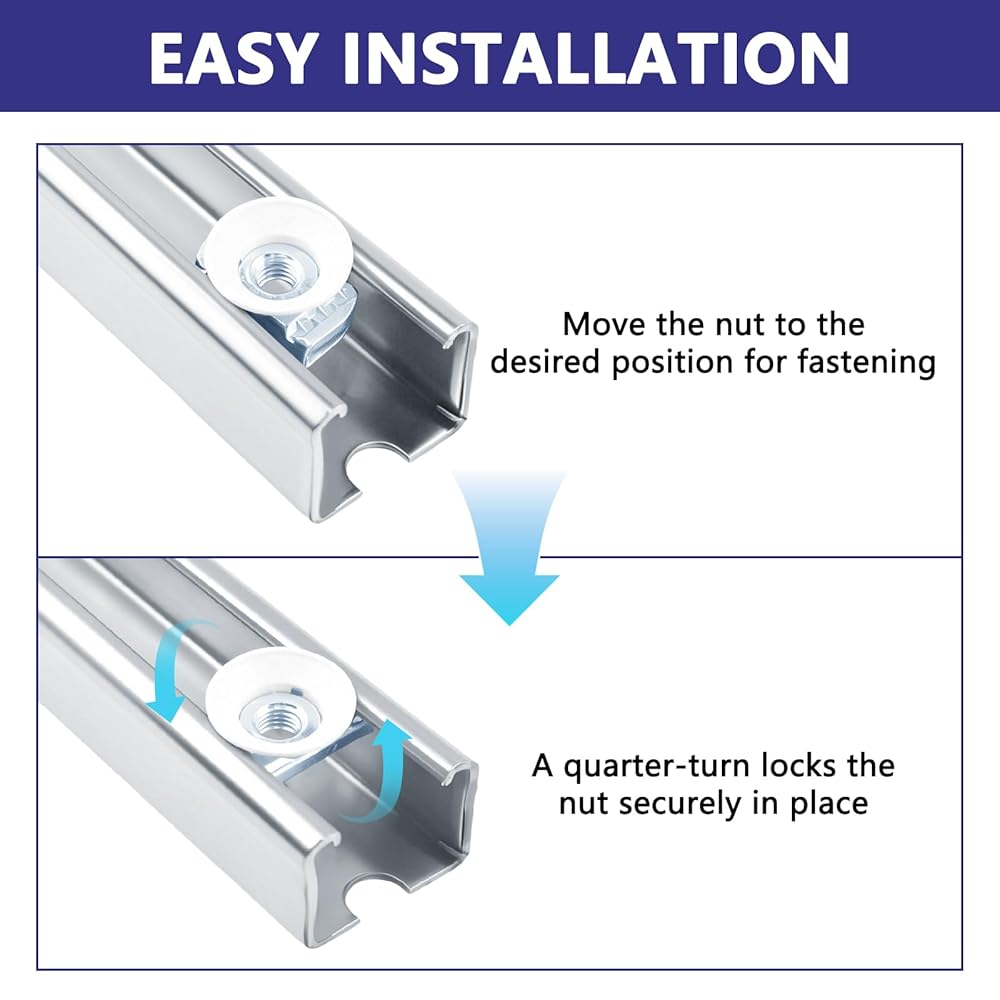 EASY INSTALLATION

Move the nut to the desired position for fastening

A quarter-turn locks the nut securely in place