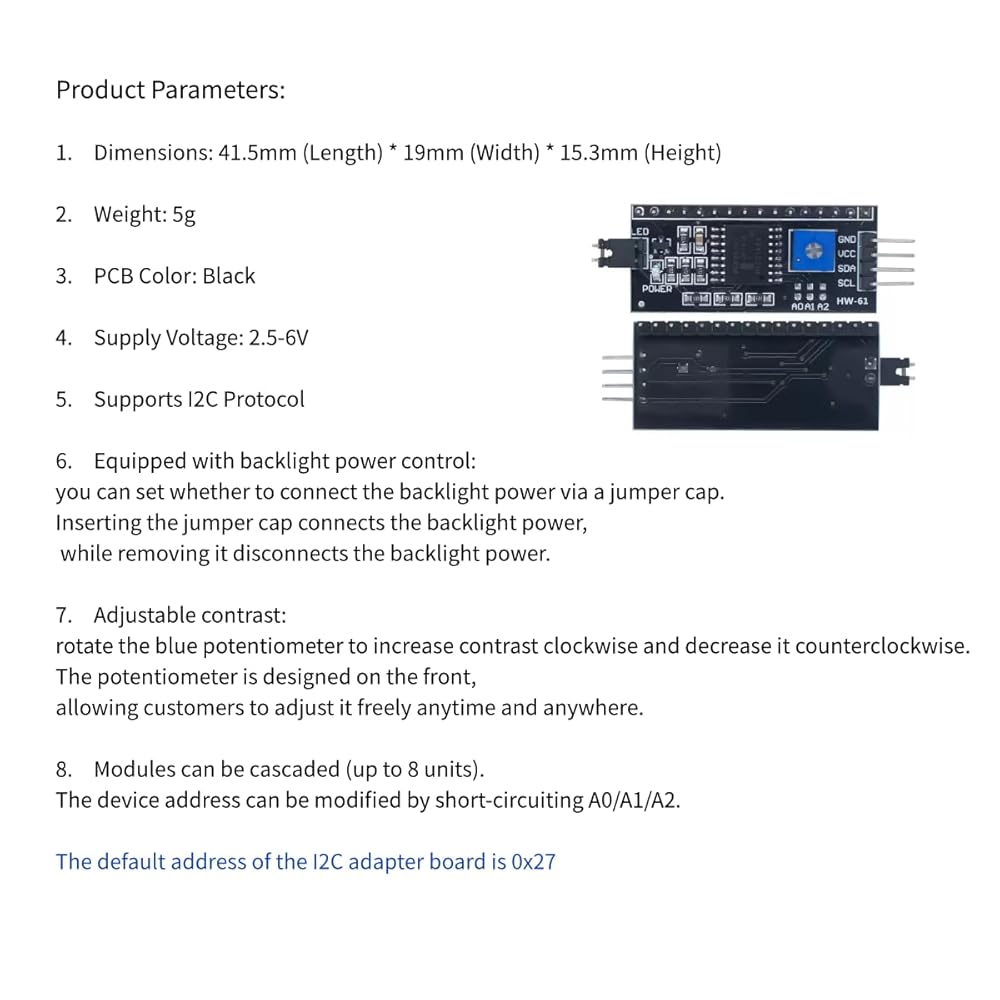 Product Parameters:

1. Dimensions: 41.5mm (Length) * 19mm (Width) * 15.3mm (Height)

2. Weight: 5g

3. PCB Color: Black

4. Supply Voltage: 2.5-6V

5. Supports I2C Protocol

LED
POWER
GND
VCC
SDA
SCL
A0 A1 A2
HW-61

6. Equipped with backlight power control:
you can set whether to connect the backlight power via a jumper cap.
Inserting the jumper cap connects the backlight power,
while removing it disconnects the backlight power.

7. Adjustable contrast:
rotate the blue potentiometer to increase contrast clockwise and decrease it counterclockwise.
The potentiometer is designed on the front,
allowing customers to adjust it freely anytime and anywhere.

8. Modules can be cascaded (up to 8 units).
The device address can be modified by short-circuiting A0/A1/A2.

The default address of the I2C adapter board is 0x27