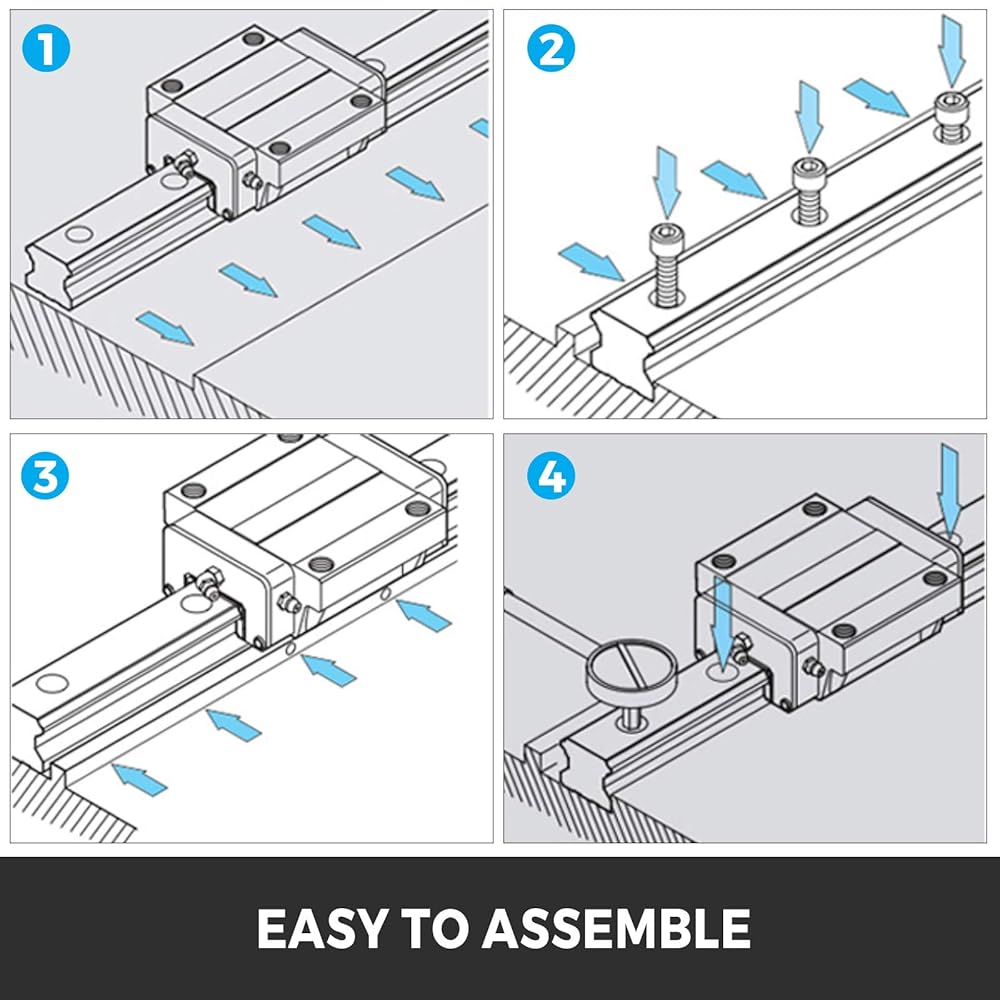 1

2

3

4

EASY TO ASSEMBLE