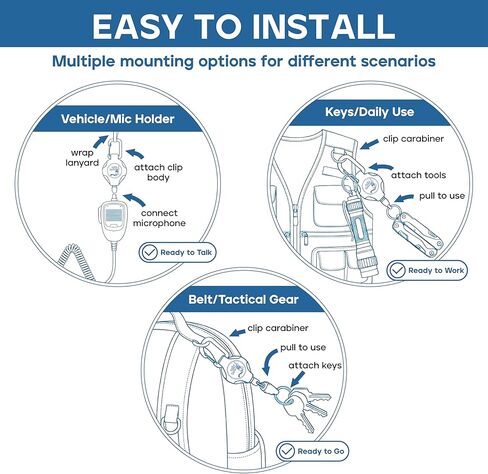 EASY TO INSTALL

Multiple mounting options for different scenarios

Vehicle/Mic Holder

wrap lanyard

attach clip body

connect microphone

Ready to Talk

Keys/Daily Use

clip carabiner

attach tools

pull to use

Ready to Work

Belt/Tactical Gear

clip carabiner

pull to use

attach keys

Ready to Go