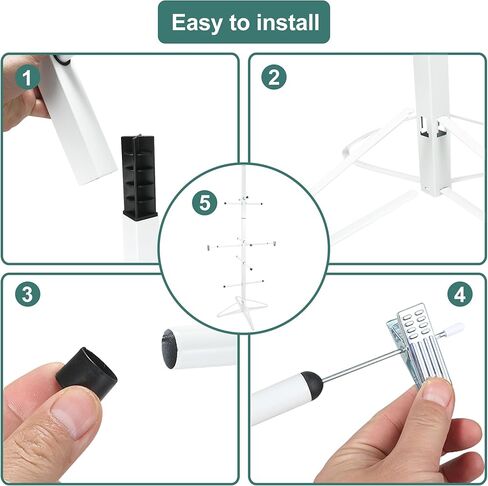 Easy to install

1

2

5

3

4