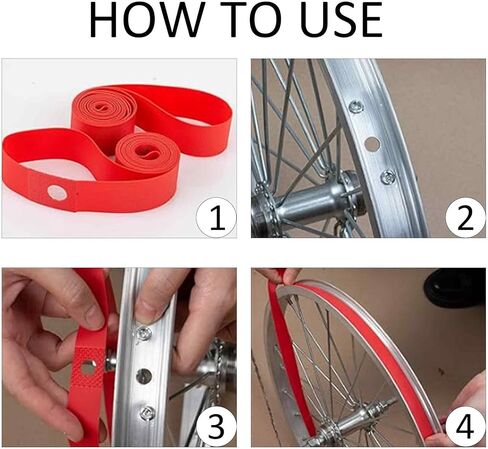 HOW TO USE

1

2

3

4