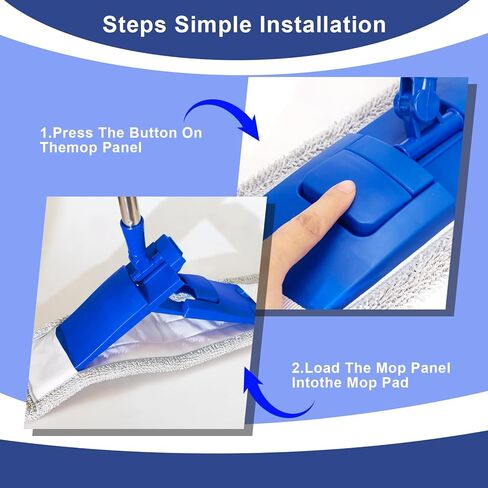 Steps Simple Installation

1.Press The Button On Themop Panel

2.Load The Mop Panel Intothe Mop Pad