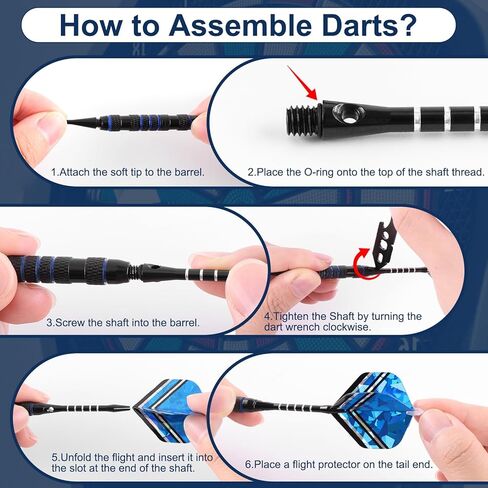 How to Assemble Darts?

1.Attach the soft tip to the barrel.

2.Place the O-ring onto the top of the shaft thread.

3.Screw the shaft into the barrel.

4.Tighten the Shaft by turning the dart wrench clockwise.

5.Unfold the flight and insert it into the slot at the end of the shaft.

6.Place a flight protector on the tail end.