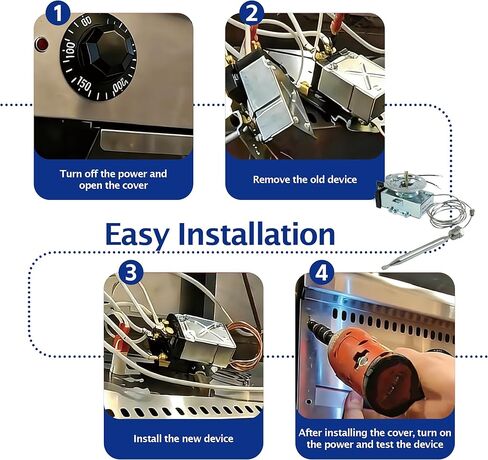 1

00
100
150
200

Turn off the power and open the cover

2

Remove the old device

Easy Installation

3

Install the new device

4

After installing the cover, turn on the power and test the device