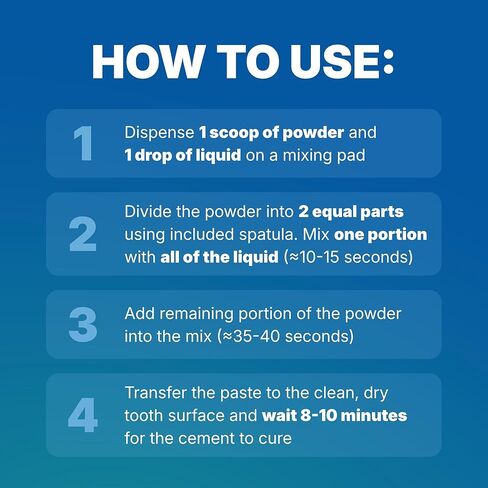 HOW TO USE:

1 Dispense 1 scoop of powder and 1 drop of liquid on a mixing pad

2 Divide the powder into 2 equal parts using included spatula. Mix one portion with all of the liquid (≈10-15 seconds)

3 Add remaining portion of the powder into the mix (≈35-40 seconds)

4 Transfer the paste to the clean, dry tooth surface and wait 8-10 minutes for the cement to cure