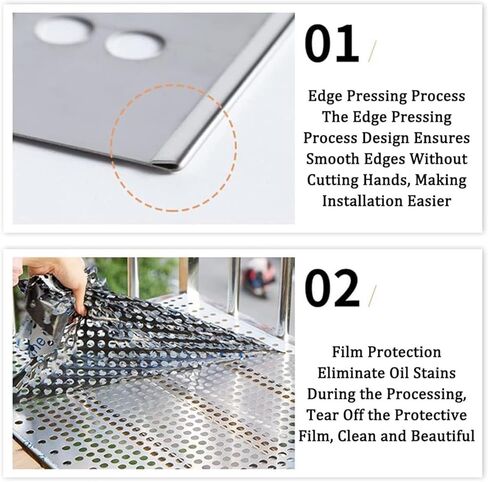 01 /

Edge Pressing Process
The Edge Pressing Process Design Ensures Smooth Edges Without Cutting Hands, Making Installation Easier

02 /

Film Protection
Eliminate Oil Stains During the Processing, Tear Off the Protective Film, Clean and Beautiful