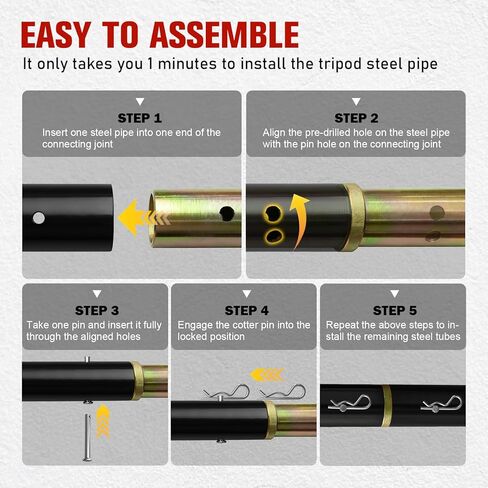 EASY TO ASSEMBLE

It only takes you 1 minutes to install the tripod steel pipe

STEP 1
Insert one steel pipe into one end of the connecting joint

STEP 2
Align the pre-drilled hole on the steel pipe with the pin hole on the connecting joint

STEP 3
Take one pin and insert it fully through the aligned holes

STEP 4
Engage the cotter pin into the locked position

STEP 5
Repeat the above steps to install the remaining steel tubes