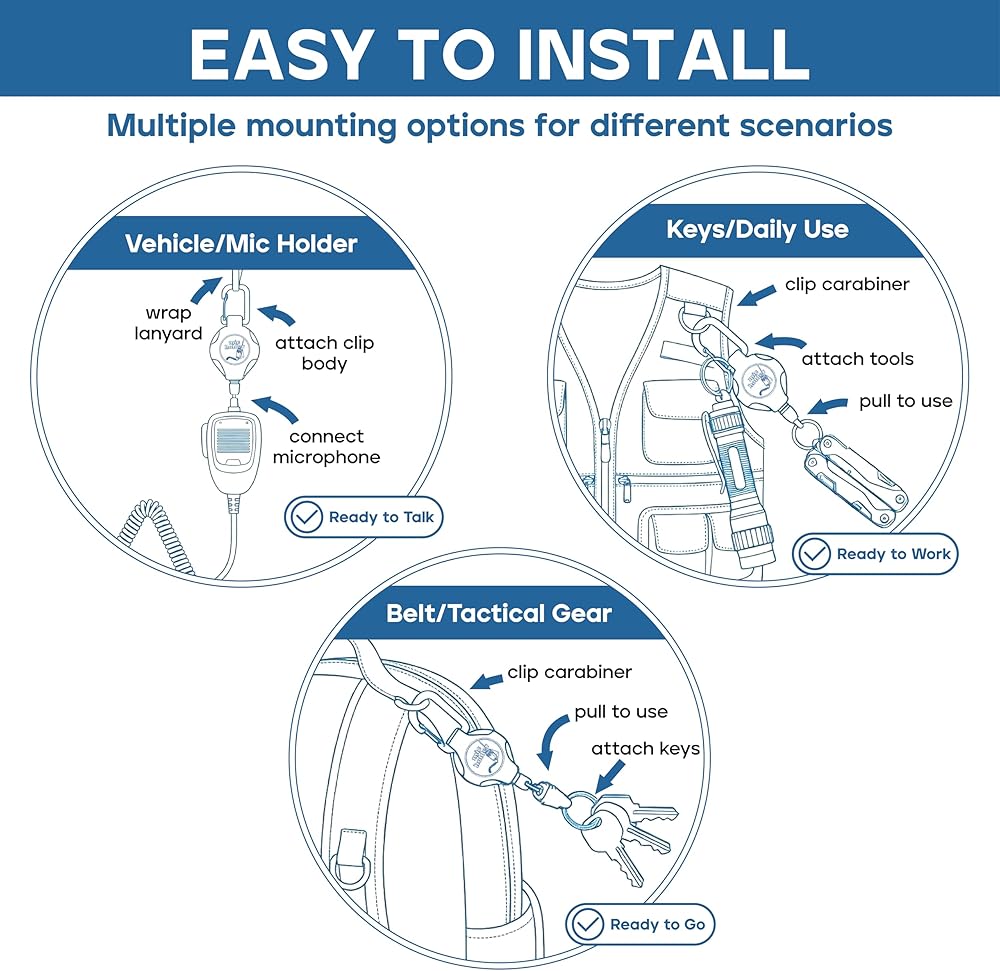 EASY TO INSTALL

Multiple mounting options for different scenarios

Vehicle/Mic Holder

wrap lanyard

attach clip body

connect microphone

Ready to Talk

Keys/Daily Use

clip carabiner

attach tools

pull to use

Ready to Work

Belt/Tactical Gear

clip carabiner

pull to use

attach keys

Ready to Go