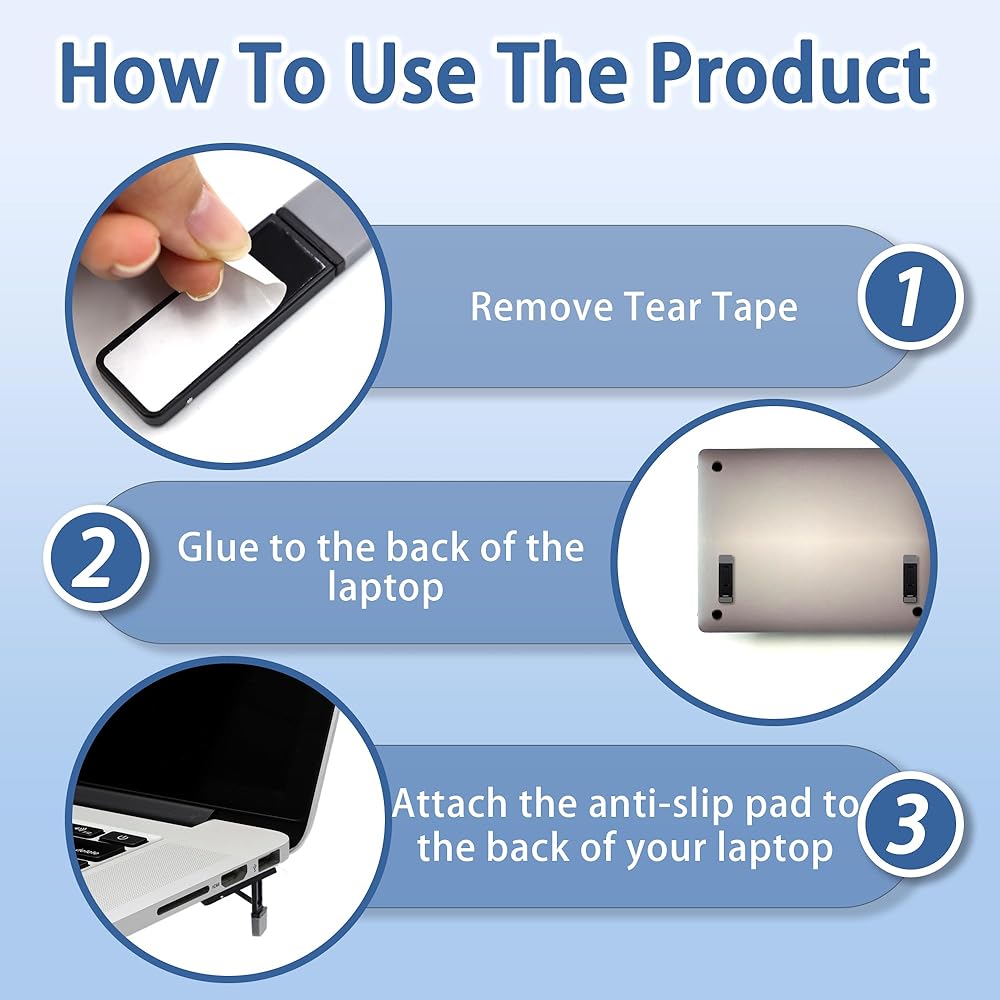 How To Use The Product

Remove Tear Tape

1

2

Glue to the back of the laptop

Attach the anti-slip pad to the back of your laptop

3