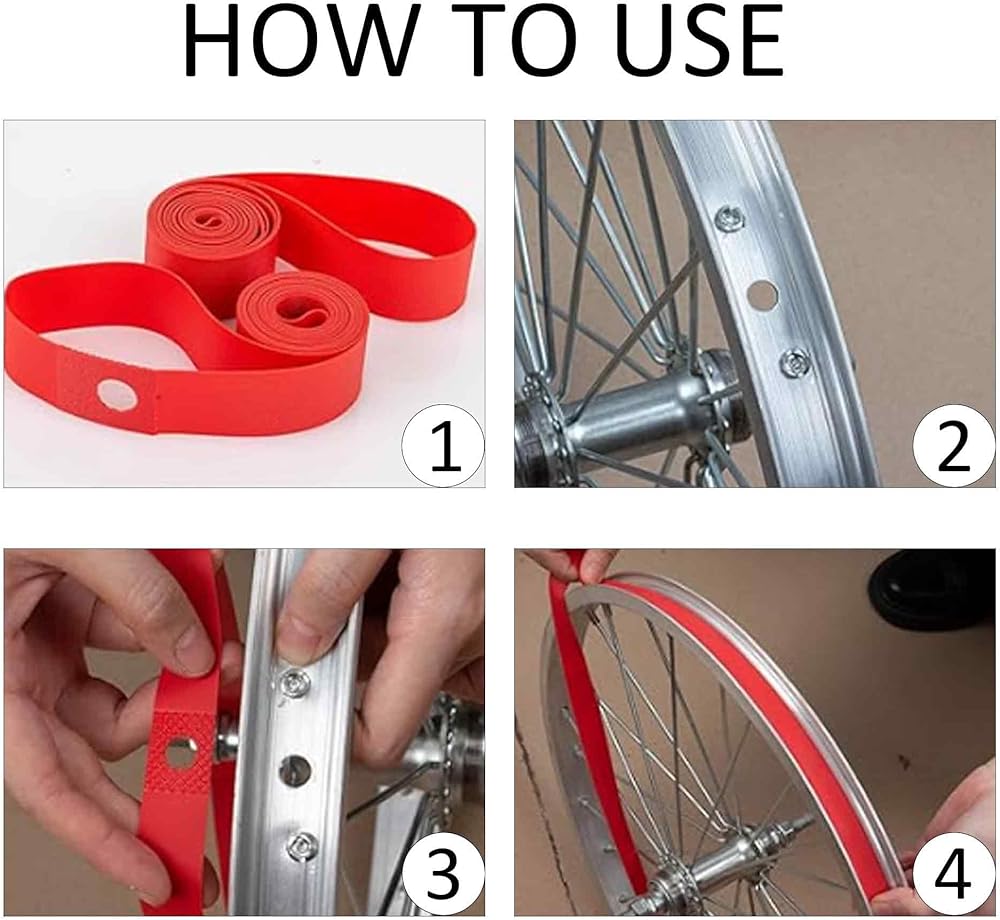 HOW TO USE

1

2

3

4