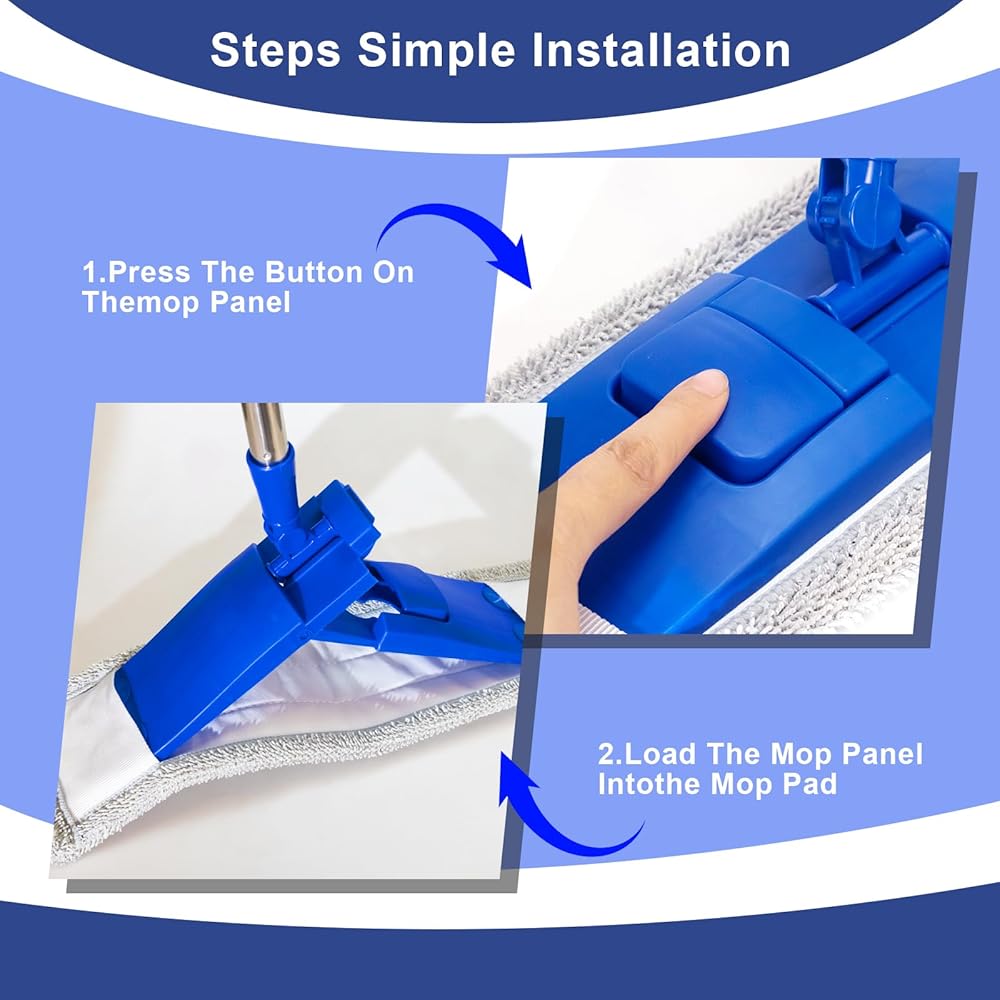 Steps Simple Installation

1.Press The Button On Themop Panel

2.Load The Mop Panel Intothe Mop Pad