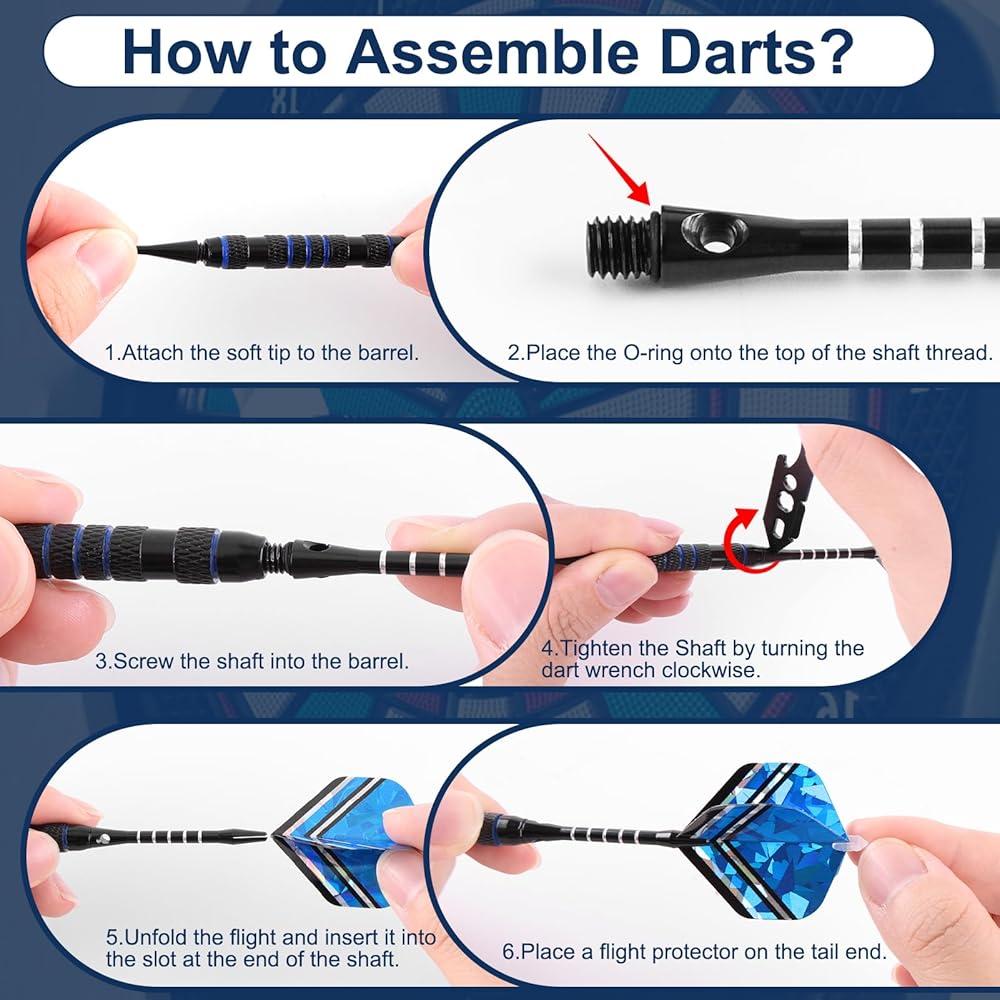 How to Assemble Darts?

1.Attach the soft tip to the barrel.

2.Place the O-ring onto the top of the shaft thread.

3.Screw the shaft into the barrel.

4.Tighten the Shaft by turning the dart wrench clockwise.

5.Unfold the flight and insert it into the slot at the end of the shaft.

6.Place a flight protector on the tail end.