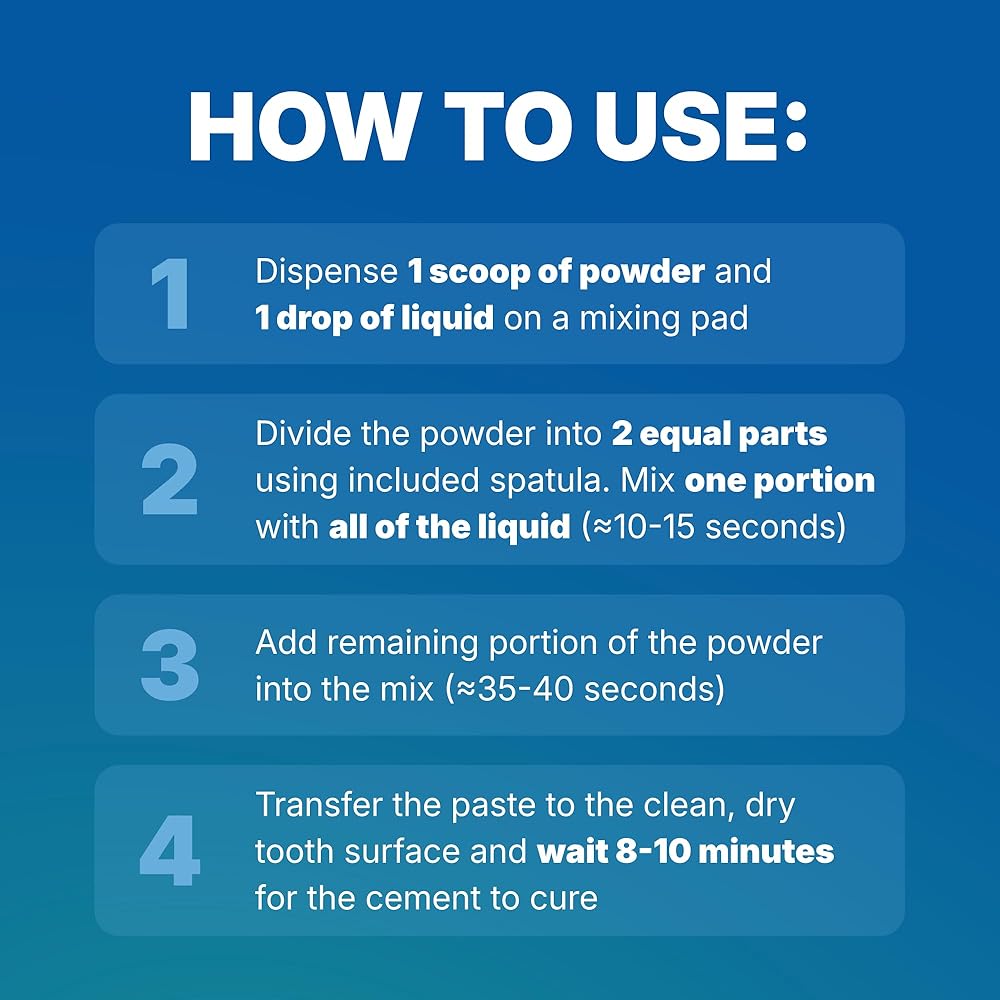 HOW TO USE:

1 Dispense 1 scoop of powder and 1 drop of liquid on a mixing pad

2 Divide the powder into 2 equal parts using included spatula. Mix one portion with all of the liquid (≈10-15 seconds)

3 Add remaining portion of the powder into the mix (≈35-40 seconds)

4 Transfer the paste to the clean, dry tooth surface and wait 8-10 minutes for the cement to cure