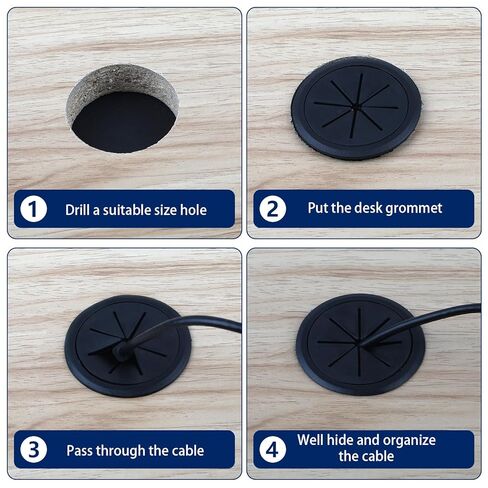 1 Drill a suitable size hole

2 Put the desk grommet

3 Pass through the cable

4 Well hide and organize the cable