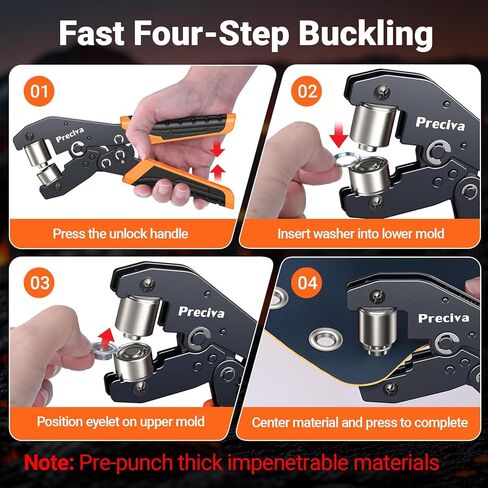 Fast Four-Step Buckling

01

Preciva

Press the unlock handle

02

Preciva

Insert washer into lower mold

03

Preciva

Position eyelet on upper mold

04

Preciva

Center material and press to complete

Note: Pre-punch thick impenetrable materials