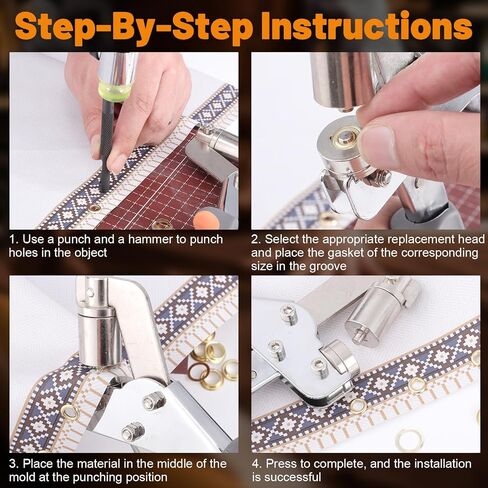 Step-By-Step Instructions

1. Use a punch and a hammer to punch holes in the object

2. Select the appropriate replacement head and place the gasket of the corresponding size in the groove

3. Place the material in the middle of the mold at the punching position

4. Press to complete, and the installation is successful