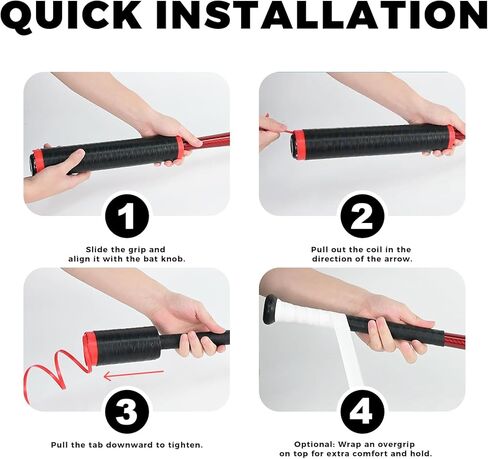 QUICK INSTALLATION

1

Slide the grip and align it with the bat knob.

2

Pull out the coil in the direction of the arrow.

3

Pull the tab downward to tighten.

4

Optional: Wrap an overgrip on top for extra comfort and hold.