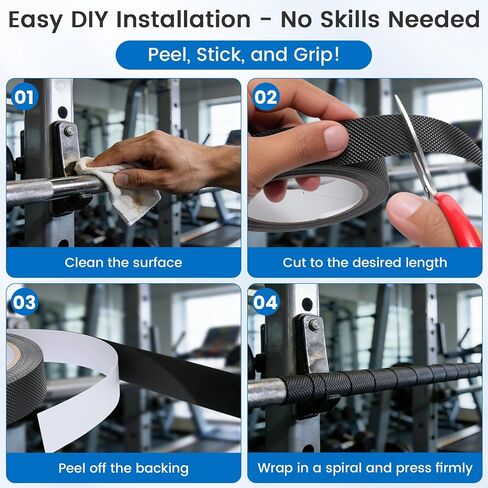 Easy DIY Installation - No Skills Needed

Peel, Stick, and Grip!

01

Clean the surface

02

Cut to the desired length

03

Peel off the backing

04

Wrap in a spiral and press firmly