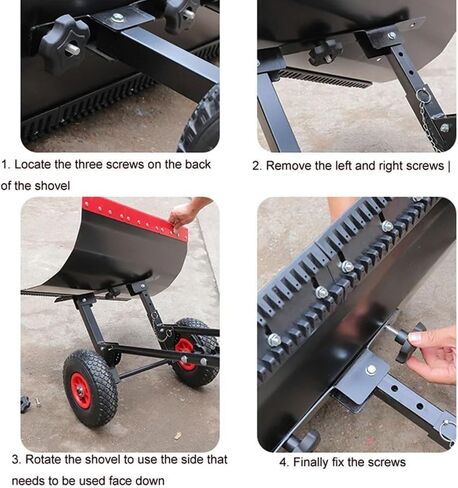 1. Locate the three screws on the back of the shovel

2. Remove the left and right screws |

3. Rotate the shovel to use the side that needs to be used face down

4. Finally fix the screws