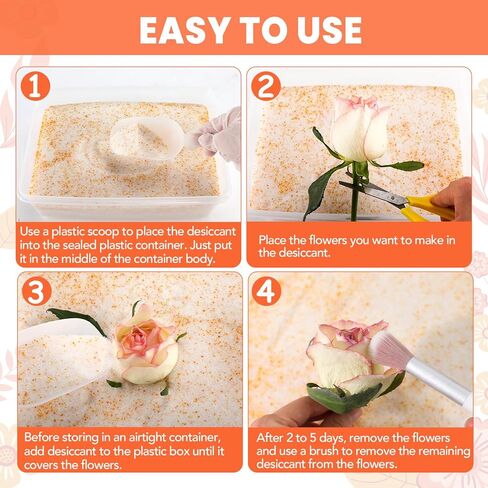 EASY TO USE

1

Use a plastic scoop to place the desiccant into the sealed plastic container. Just put it in the middle of the container body.

2

Place the flowers you want to make in the desiccant.

3

Before storing in an airtight container, add desiccant to the plastic box until it covers the flowers.

4

After 2 to 5 days, remove the flowers and use a brush to remove the remaining desiccant from the flowers.