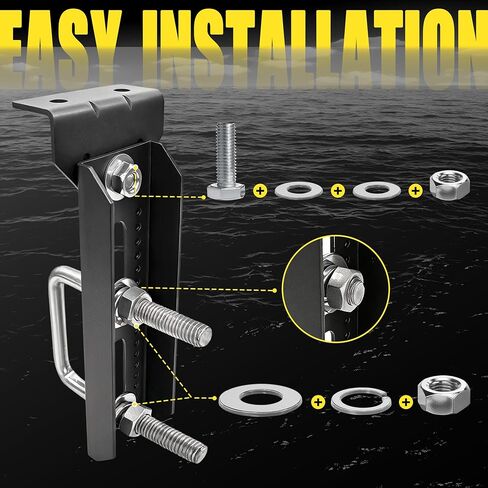 EASY INSTALLATION

+ + +

+ +