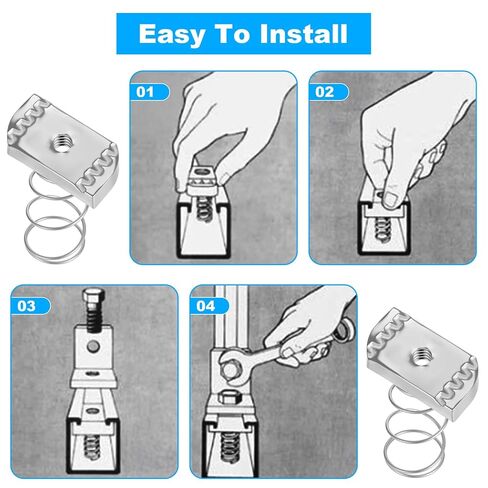 Easy To Install

01

02

03

04