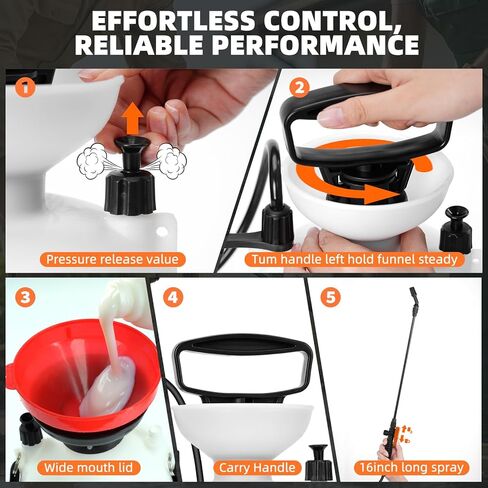 EFFORTLESS CONTROL, RELIABLE PERFORMANCE

1
Pressure release value

2
Tum handle left hold funnel steady

3
Wide mouth lid

4
Carry Handle

5
16inch long spray