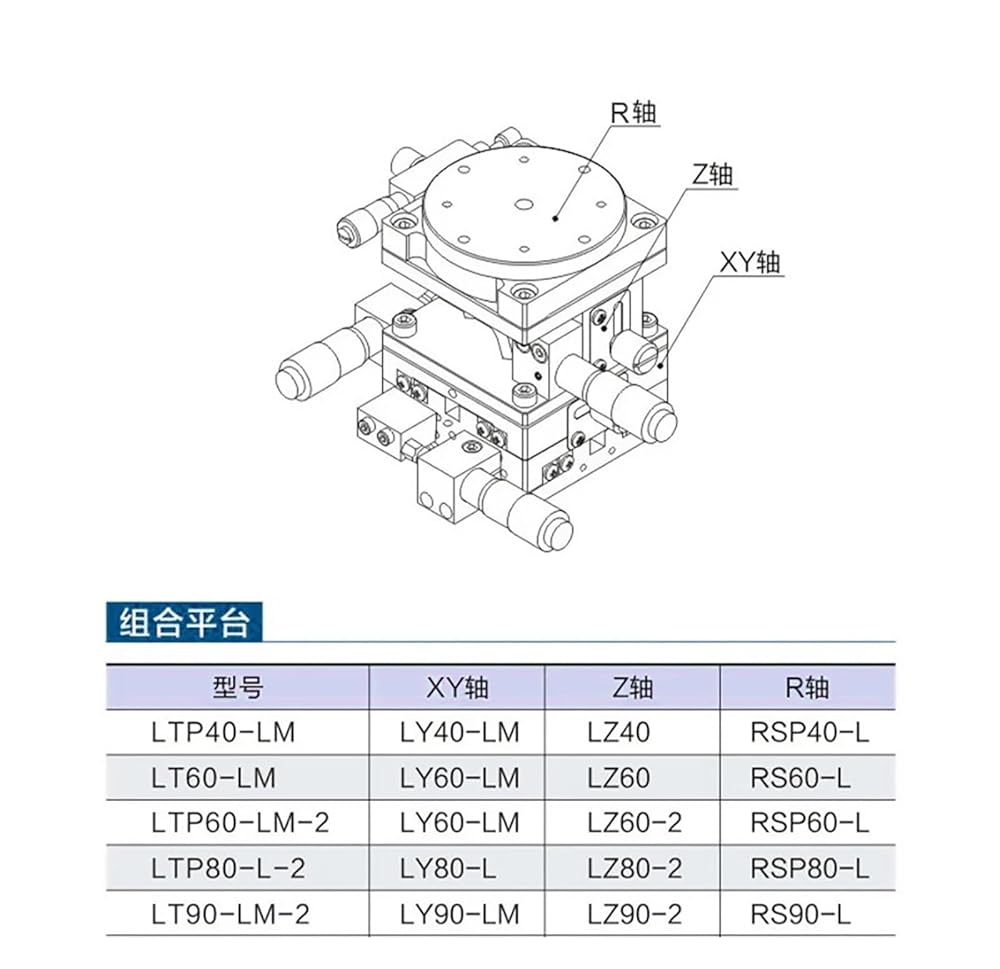 R轴

Z轴

XY轴

组合平台

| 型号 | XY轴 | Z轴 | R轴 |
|---|---|---|---|
| LTP40-LM | LY40-LM | LZ40 | RSP40-L |
| LT60-LM | LY60-LM | LZ60 | RS60-L |
| LTP60-LM-2 | LY60-LM | LZ60-2 | RSP60-L |
| LTP80-L-2 | LY80-L | LZ80-2 | RSP80-L |
| LT90-LM-2 | LY90-LM | LZ90-2 | RS90-L |