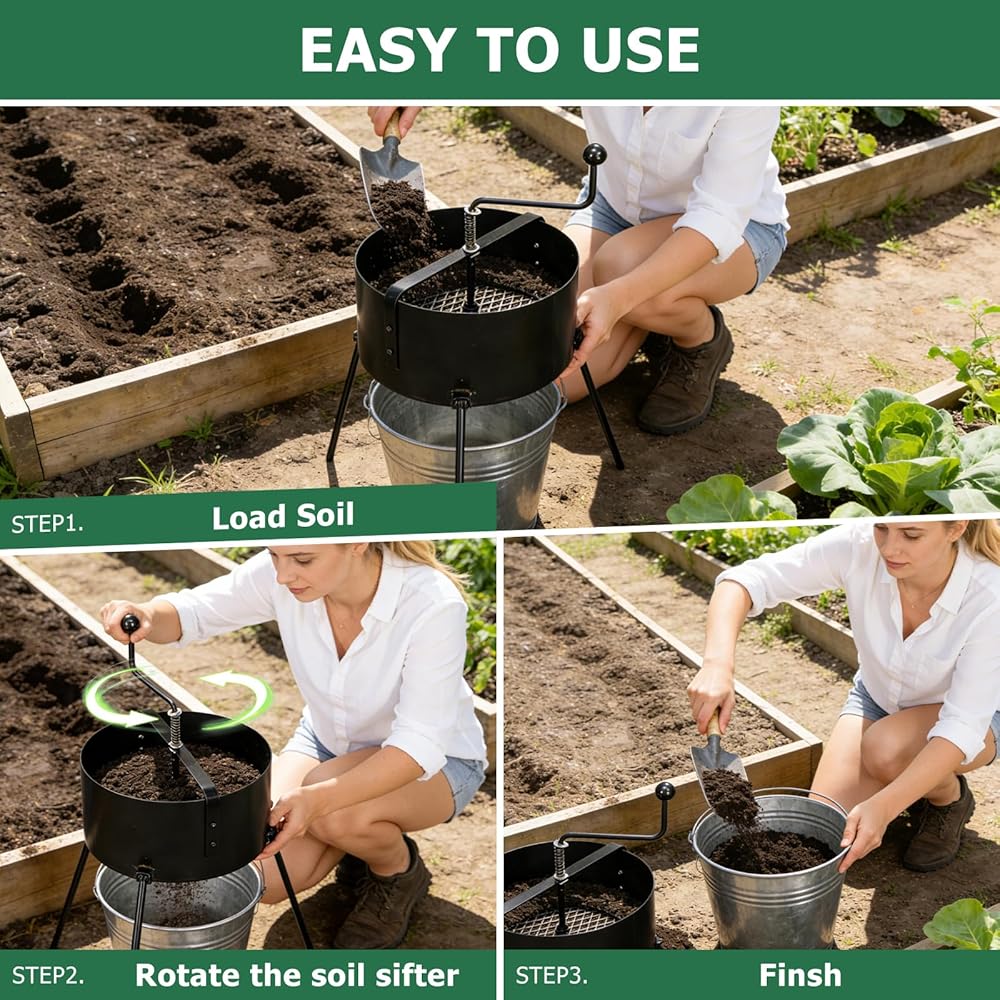 EASY TO USE

STEP1. Load Soil

STEP2. Rotate the soil sifter

STEP3. Finsh