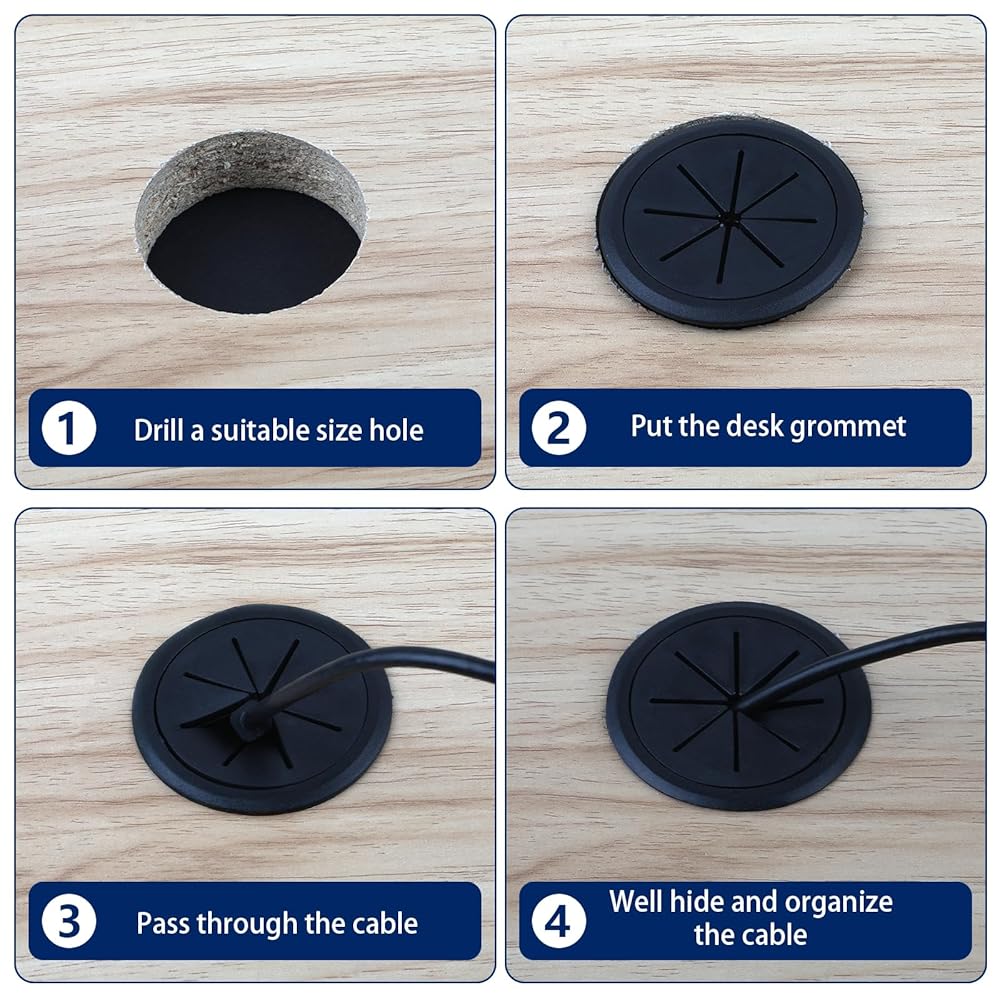 1 Drill a suitable size hole

2 Put the desk grommet

3 Pass through the cable

4 Well hide and organize the cable