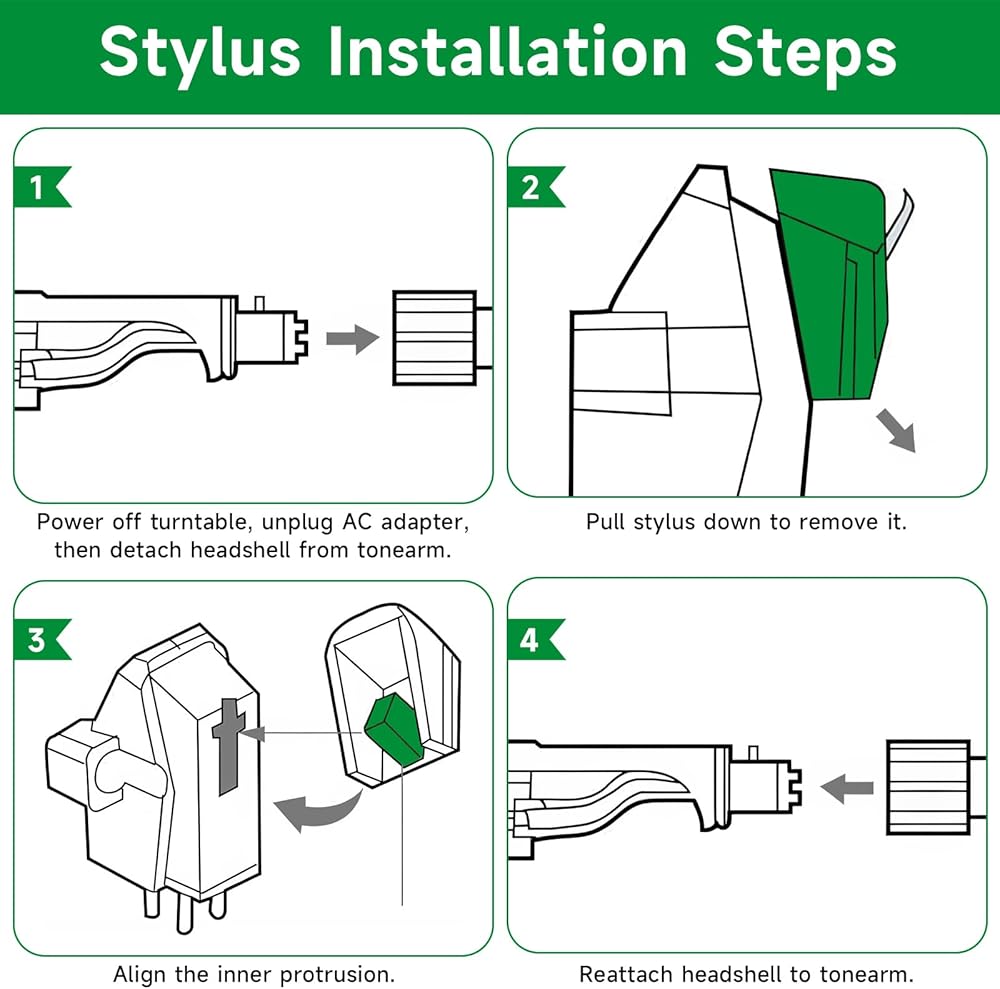 Stylus Installation Steps

1

Power off turntable, unplug AC adapter, then detach headshell from tonearm.

2

Pull stylus down to remove it.

3

Align the inner protrusion.

4

Reattach headshell to tonearm.